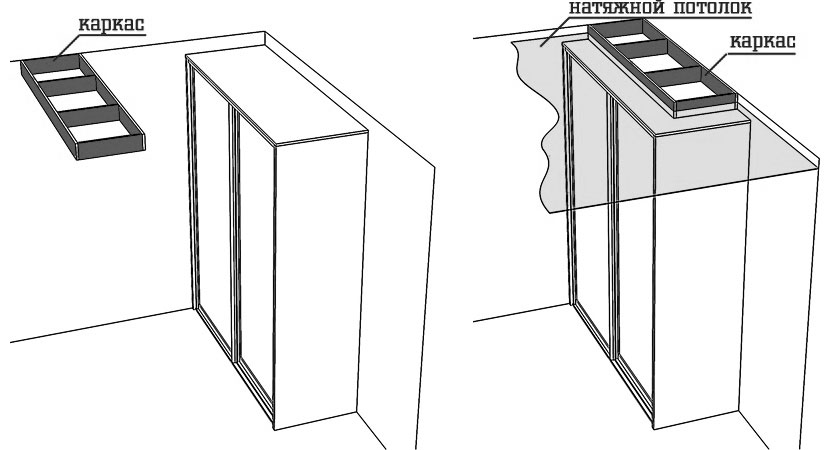 каркас

натяжной потолок

каркас